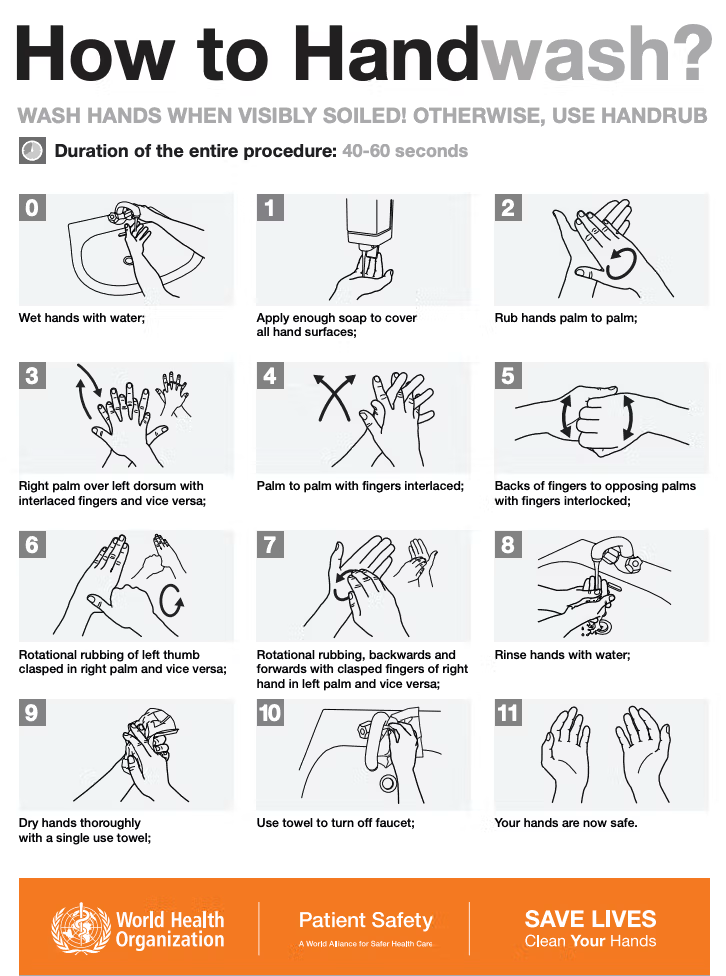 How to Handwash?

WASH HANDS WHEN VISIBLY SOILED! OTHERWISE, USE HANDRUB

Duration of the entire procedure: 40-60 seconds

0

Wet hands with water;

1

Apply enough soap to cover all hand surfaces;

2

Rub hands palm to palm;

3

Right palm over left dorsum with interlaced fingers and vice versa;

4

Palm to palm with fingers interlaced;

5

Backs of fingers to opposing palms with fingers interlocked;

6

Rotational rubbing of left thumb clasped in right palm and vice versa;

7

Rotational rubbing, backwards and forwards with clasped fingers of right hand in left palm and vice versa;

8

Rinse hands with water;

9

Dry hands thoroughly with a single use towel;

10

Use towel to turn off faucet;

11

Your hands are now safe.

World Health Organization

Patient Safety
A World Alliance for Safer Health Care

SAVE LIVES
Clean Your Hands